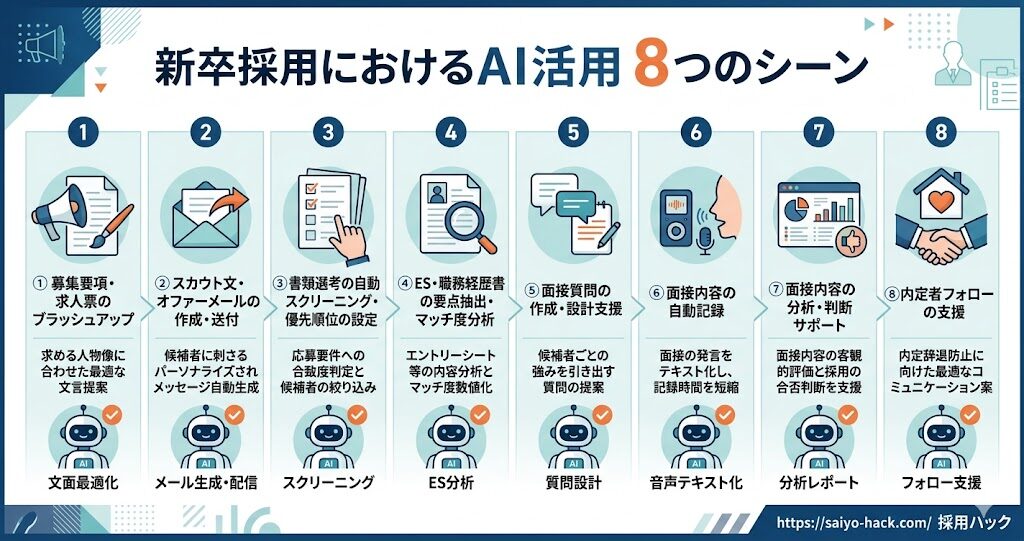 新卒採用におけるAI活用 8つのシーン

1
① 募集要項・求人票のブラッシュアップ
求める人物像に合わせた最適な文言提案
AI
文面最適化

2
② スカウト文・オファーメールの作成・送付
候補者に刺さるパーソナライズされメッセージ自動生成
AI
メール生成・配信

3
③ 書類選考の自動スクリーニング・優先順位の設定
応募要件への合致度判定と候補者の絞り込み
AI
スクリーニング

4
④ ES・職務経歴書の要点抽出・マッチ度分析
エントリーシート等の内容分析とマッチ度数値化
AI
ES分析

5
⑤ 面接質問の作成・設計支援
候補者ごとの強みを引き出す質問の提案
AI
質問設計

6
⑥ 面接内容の自動記録
面接の発言をテキスト化し、記録時間を短縮
AI
音声テキスト化

7
⑦ 面接内容の分析・判断サポート
面接内容の客観的評価と採用の合否判断を支援
AI
分析レポート

8
⑧ 内定者フォローの支援
内定辞退防止に向けた最適なコミュニケーション案
AI
フォロー支援

https://saiyo-hack.com/ 採用ハック