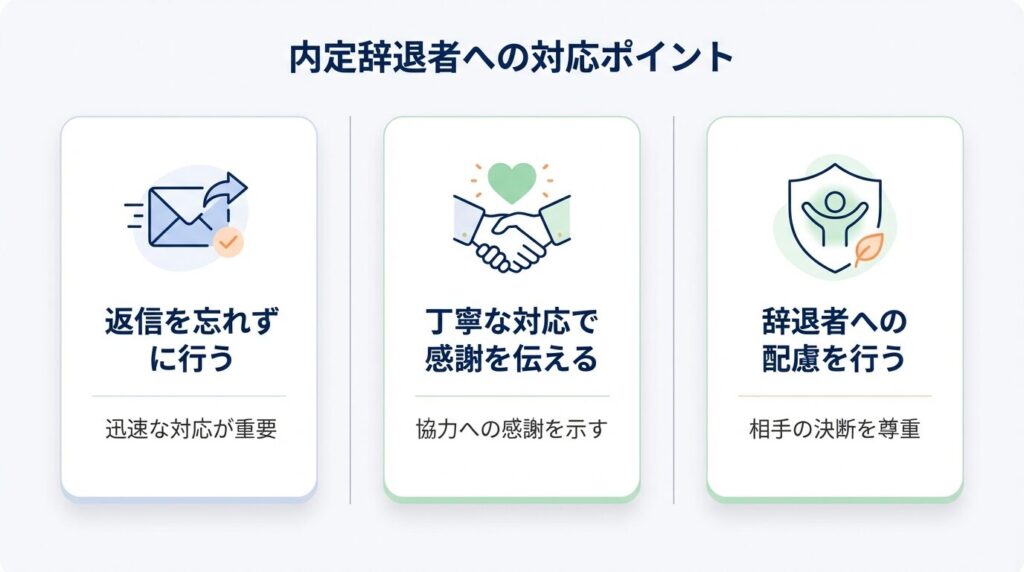 内定辞退者への対応ポイント

返信を忘れずに行う

迅速な対応が重要

丁寧な対応で感謝を伝える

協力への感謝を示す

辞退者への配慮を行う

相手の決断を尊重