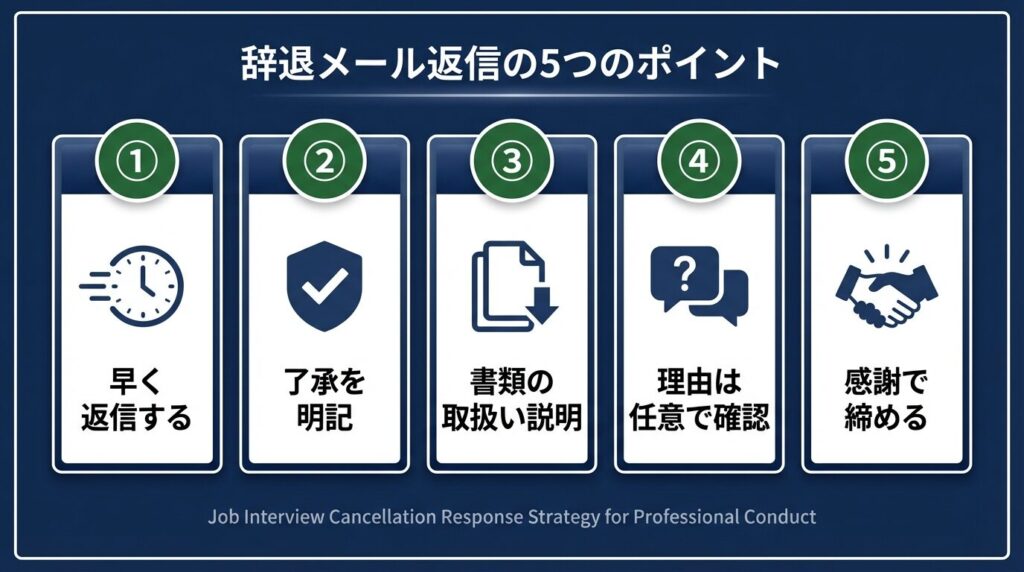 辞退メール返信の5つのポイント

①
早く
返信する

②
了承を
明記

③
書類の
取扱い説明

④
理由は
任意で確認

⑤
感謝で
締める

Job Interview Cancellation Response Strategy for Professional Conduct