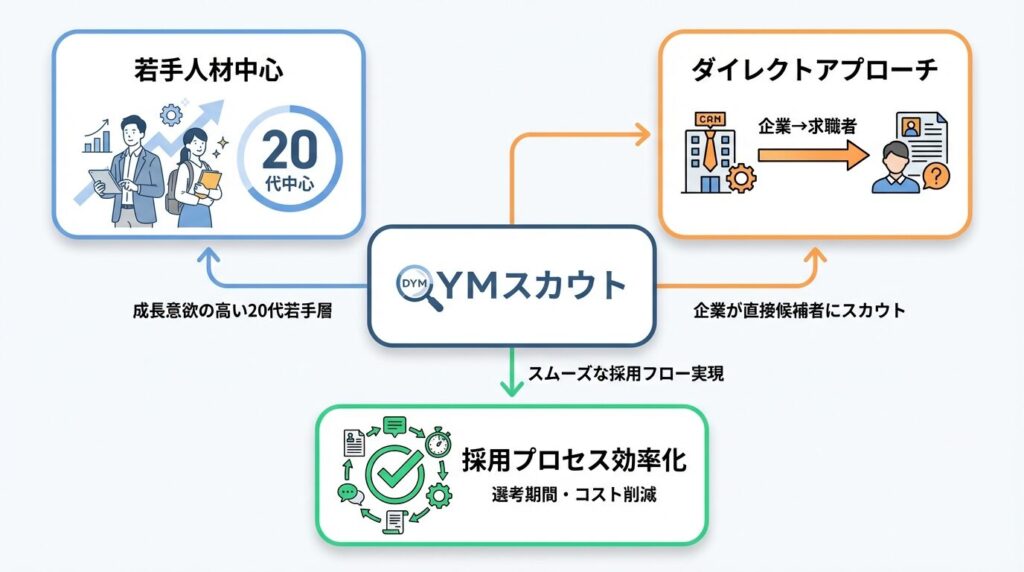 若手人材中心

20
代中心

ダイレクトアプローチ

CAN
企業→求職者

DYM YMスカウト

成長意欲の高い20代若手層

企業が直接候補者にスカウト

スムーズな採用フロー実現

採用プロセス効率化
選考期間・コスト削減