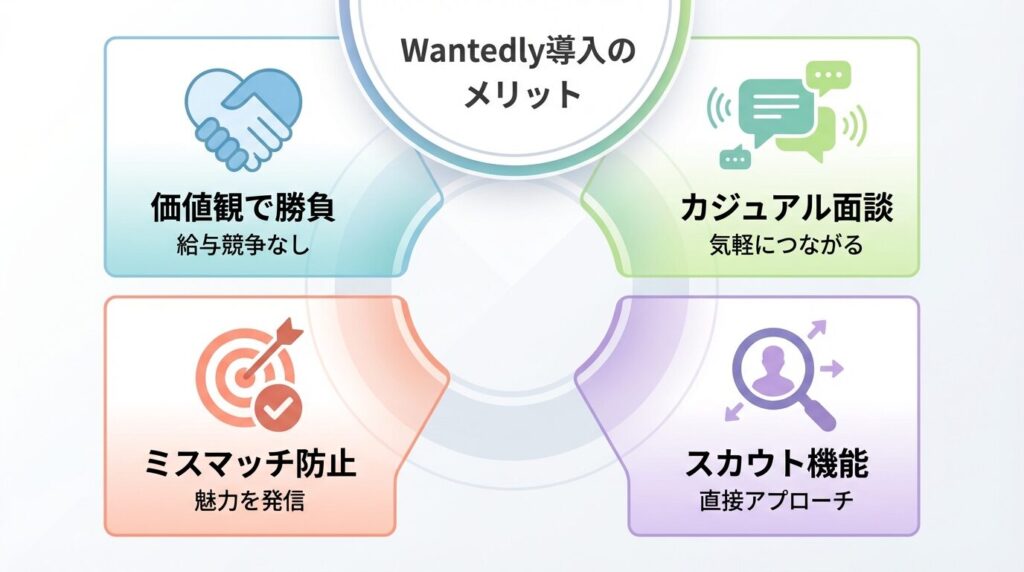 Wantedly導入のメリット

価値観で勝負
給与競争なし

カジュアル面談
気軽につながる

ミスマッチ防止
魅力を発信

スカウト機能
直接アプローチ