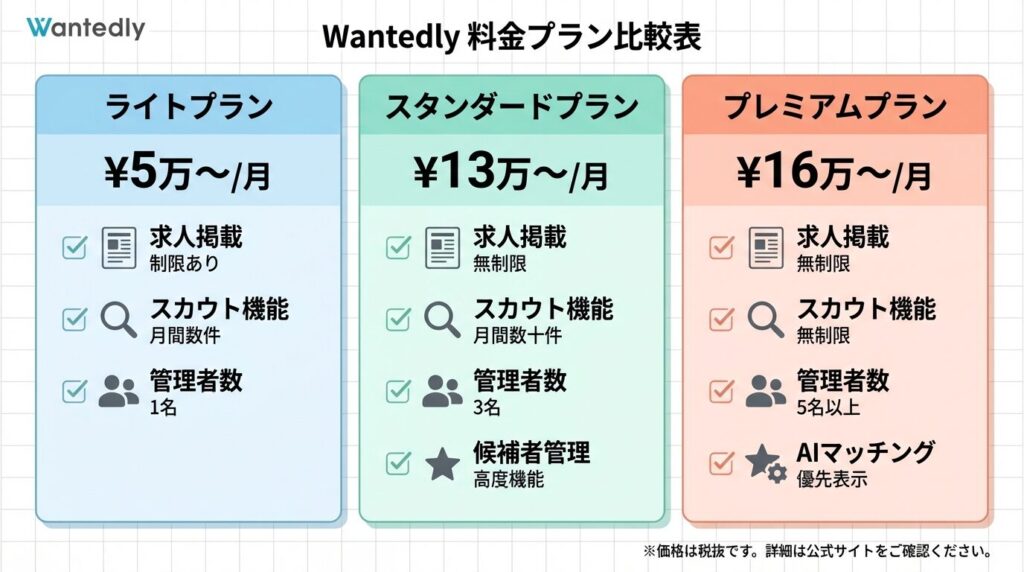 Wantedly

Wantedly 料金プラン比較表

ライトプラン

¥5万〜/月

求人掲載
制限あり

スカウト機能
月間数件

管理者数
1名

スタンダードプラン

¥13万〜/月

求人掲載
無制限

スカウト機能
月間数十件

管理者数
3名

候補者管理
高度機能

プレミアムプラン

¥16万〜/月

求人掲載
無制限

スカウト機能
無制限

管理者数
5名以上

AIマッチング
優先表示

※価格は税抜です。詳細は公式サイトをご確認ください。