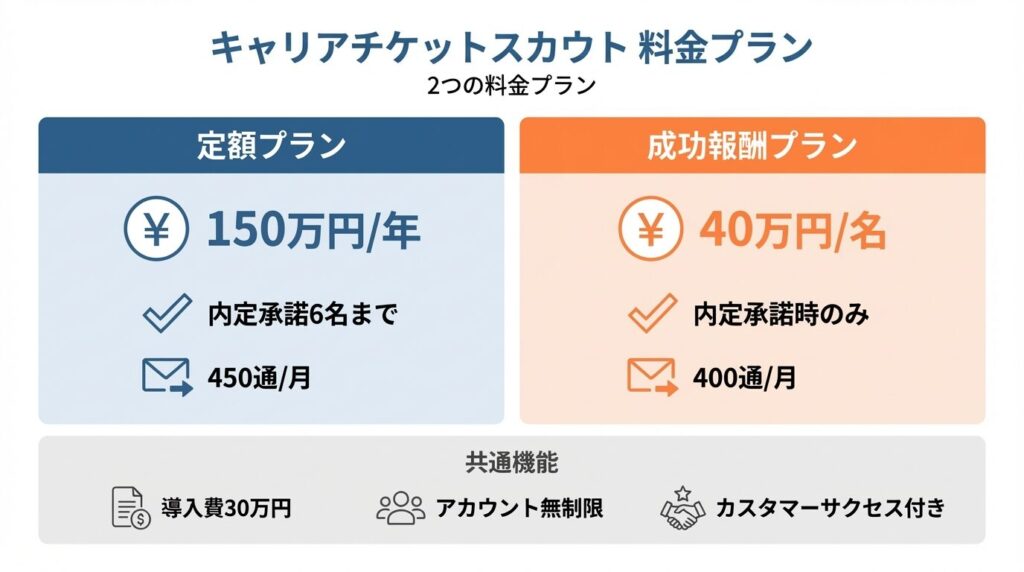 キャリアチケットスカウト 料金プラン

2つの料金プラン

定額プラン

¥ 150万円/年

内定承諾6名まで

450通/月

成功報酬プラン

¥ 40万円/名

内定承諾時のみ

400通/月

共通機能

導入費30万円

アカウント無制限

カスタマーサクセス付き