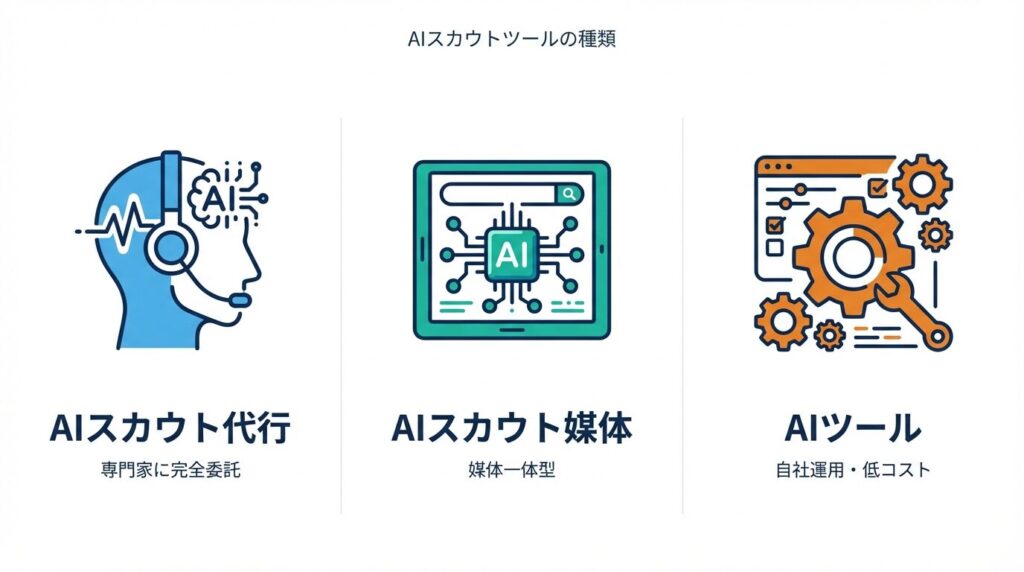 AIスカウトツールの種類

AI

AIスカウト代行

専門家に完全委託

AI

AIスカウト媒体

媒体一体型

AIツール

自社運用・低コスト