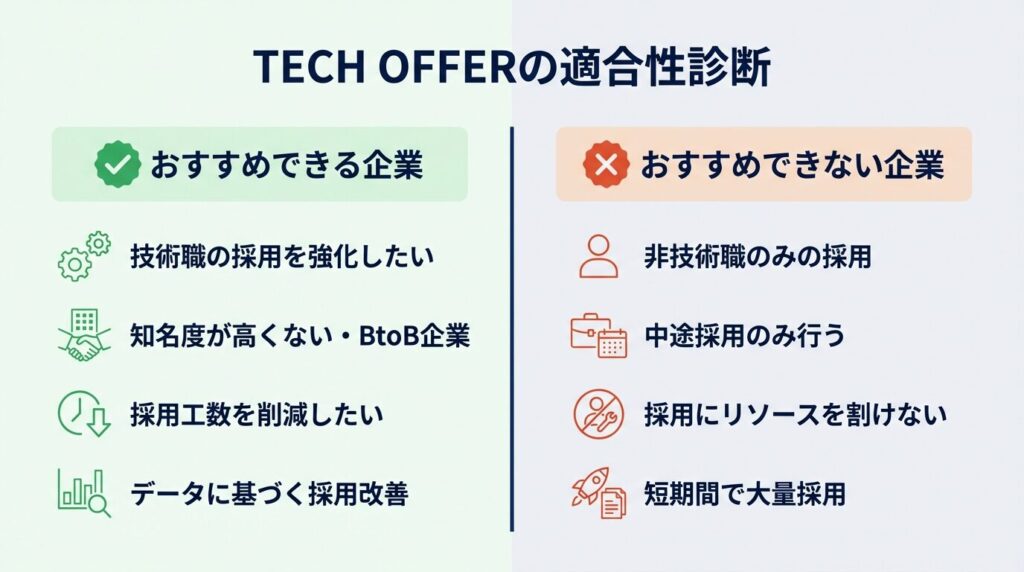 TECH OFFERの適合性診断

おすすめできる企業

技術職の採用を強化したい

知名度が高くない・BtoB企業

採用工数を削減したい

データに基づく採用改善

おすすめできない企業

非技術職のみの採用

中途採用のみ行う

採用にリソースを割けない

短期間で大量採用