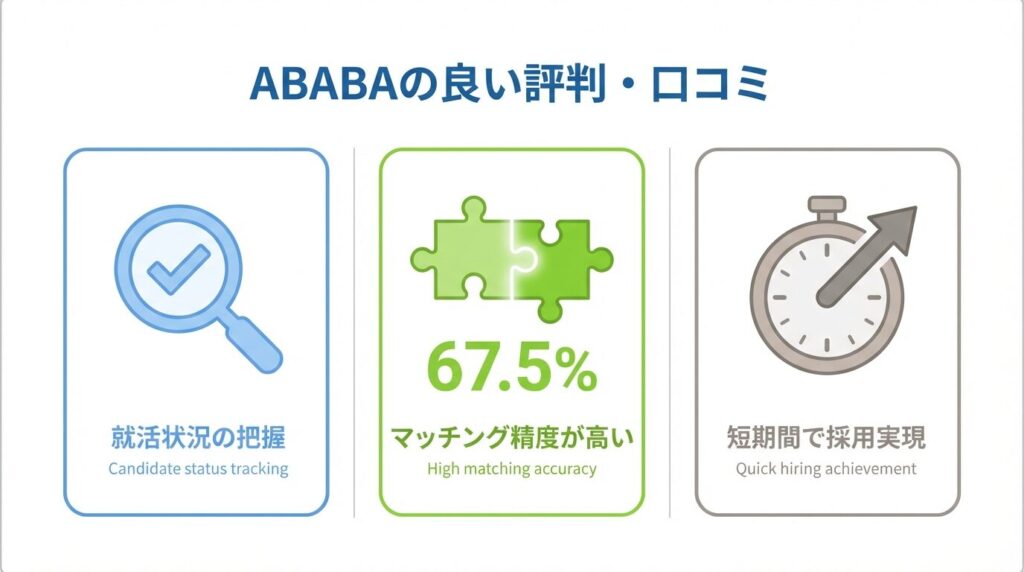 ABABAの良い評判・口コミ

就活状況の把握
Candidate status tracking

67.5%
マッチング精度が高い
High matching accuracy

短期間で採用実現
Quick hiring achievement