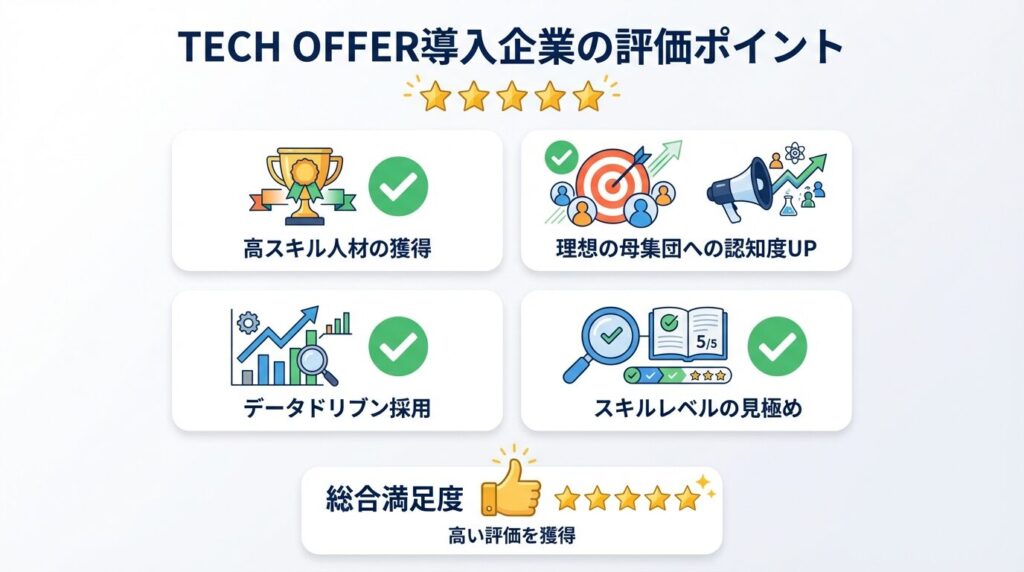 TECH OFFER導入企業の評価ポイント

高スキル人材の獲得

理想の母集団への認知度UP

データドリブン採用

5/5

スキルレベルの見極め

総合満足度

高い評価を獲得