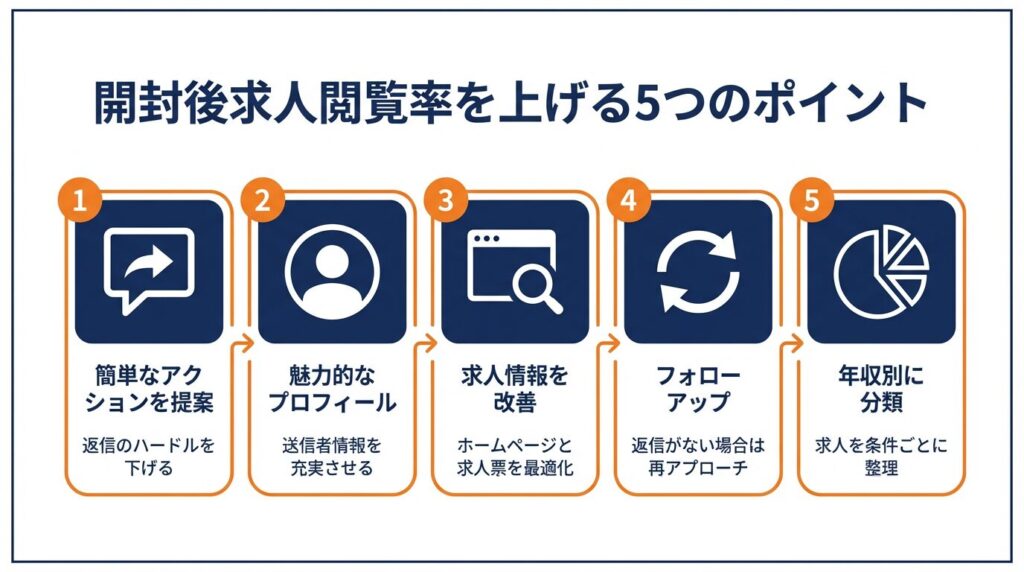 開封後求人閲覧率を上げる5つのポイント

1
簡単なアクションを提案
返信のハードルを下げる

2
魅力的なプロフィール
送信者情報を充実させる

3
求人情報を改善
ホームページと求人票を最適化

4
フォローアップ
返信がない場合は再アプローチ

5
年収別に分類
求人を条件ごとに整理