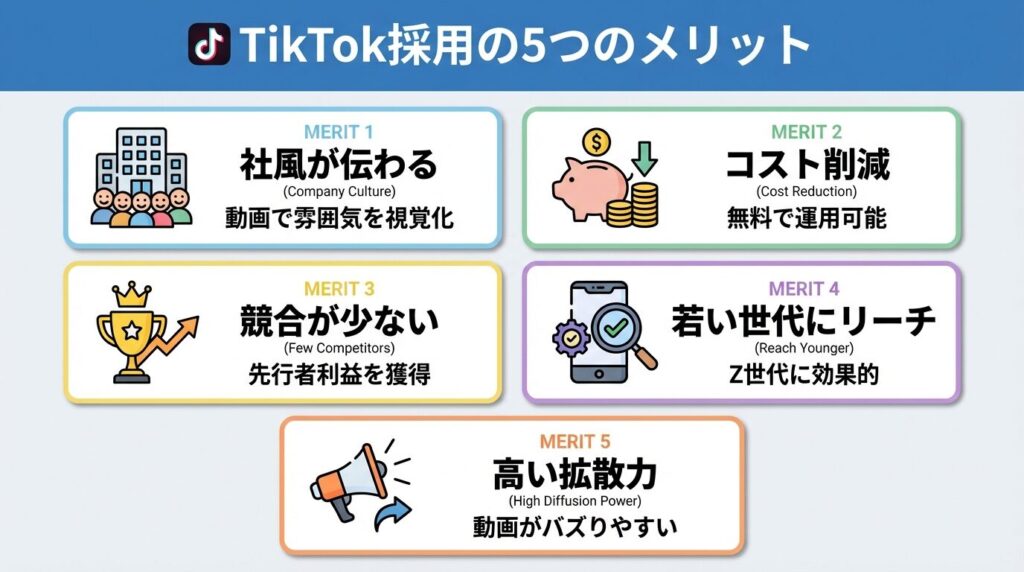 TikTok採用の5つのメリット

MERIT 1
社風が伝わる
(Company Culture)
動画で雰囲気を視覚化

MERIT 2
コスト削減
(Cost Reduction)
無料で運用可能

MERIT 3
競合が少ない
(Few Competitors)
先行者利益を獲得

MERIT 4
若い世代にリーチ
(Reach Younger)
Z世代に効果的

MERIT 5
高い拡散力
(High Diffusion Power)
動画がバズりやすい