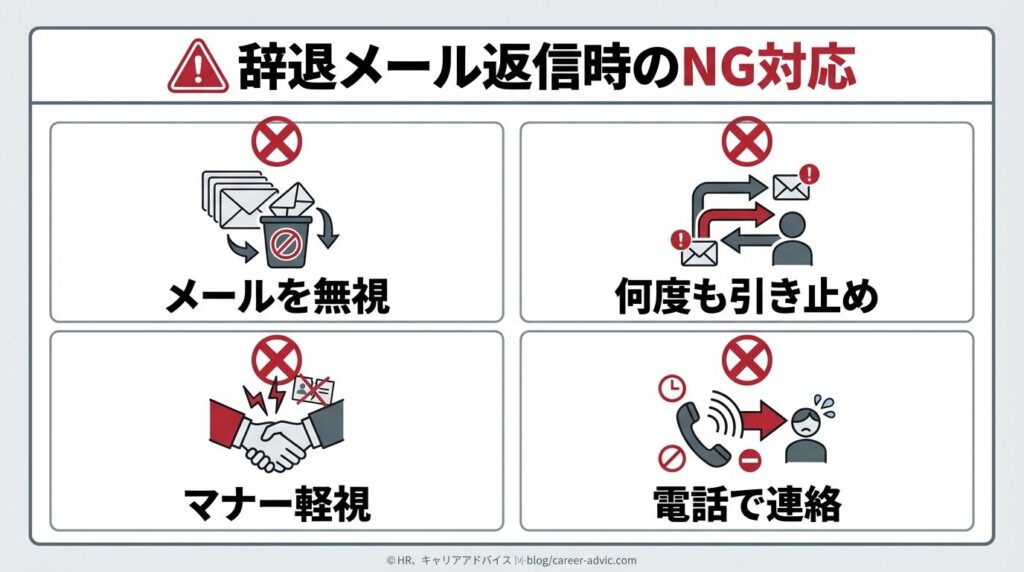 辞退メール返信時のNG対応

メールを無視

何度も引き止め

マナー軽視

電話で連絡

©HR、キャリアアドバイス |M-blog/career-advic.com