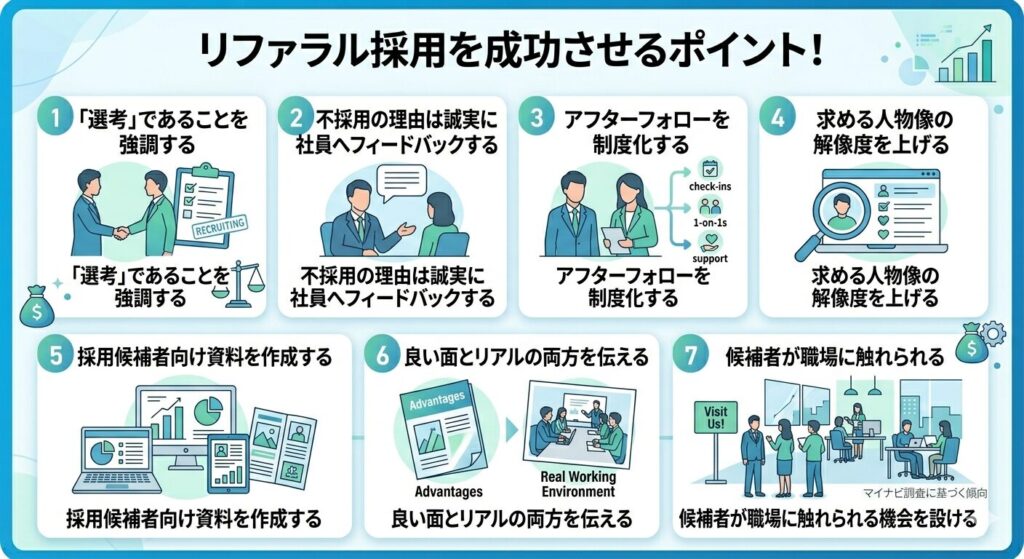 リファラル採用を成功させるポイント！

1 「選考」であることを強調する

RECRUITING

「選考」であることを強調する

2 不採用の理由は誠実に社員へフィードバックする

不採用の理由は誠実に社員へフィードバックする

3 アフターフォローを制度化する

check-ins

1-on-1s

support

アフターフォローを制度化する

4 求める人物像の解像度を上げる

求める人物像の解像度を上げる

5 採用候補者向け資料を作成する

採用候補者向け資料を作成する

6 良い面とリアルの両方を伝える

Advantages

Advantages

Real Working Environment

良い面とリアルの両方を伝える

7 候補者が職場に触れられる

Visit Us!

マイナビ調査に基づく傾向

候補者が職場に触れられる機会を設ける