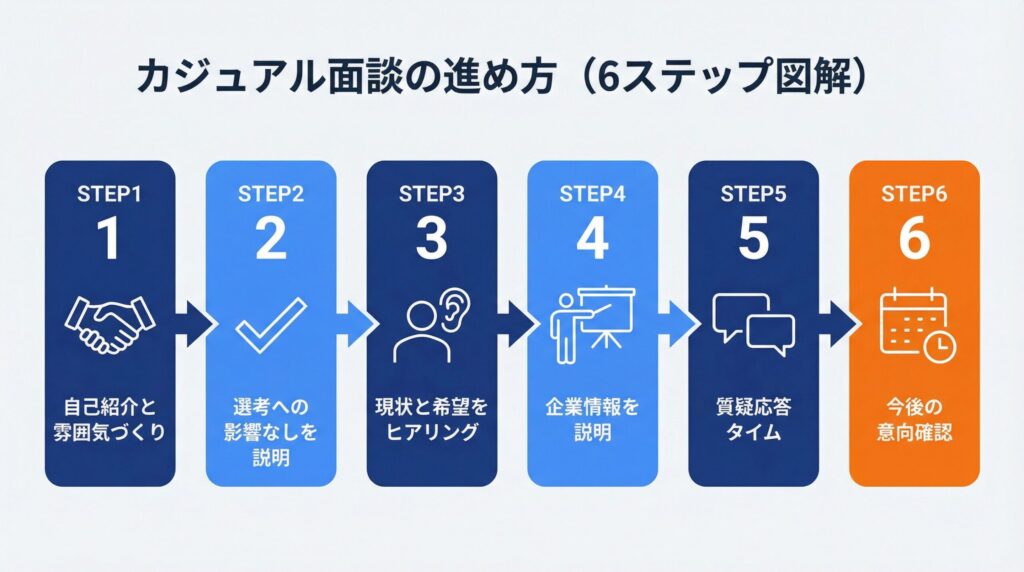 カジュアル面談の進め方（6ステップ図解）

STEP1
1
自己紹介と雰囲気づくり

STEP2
2
選考への影響なしを説明

STEP3
3
現状と希望をヒアリング

STEP4
4
企業情報を説明

STEP5
5
質疑応答タイム

STEP6
6
今後の意向確認